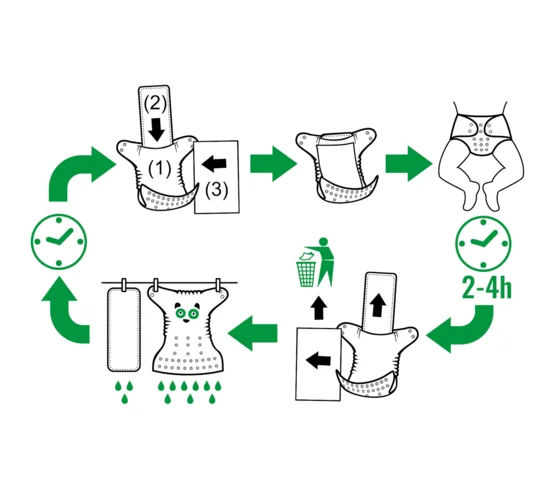 (2)
(1)
(3)
2-4h